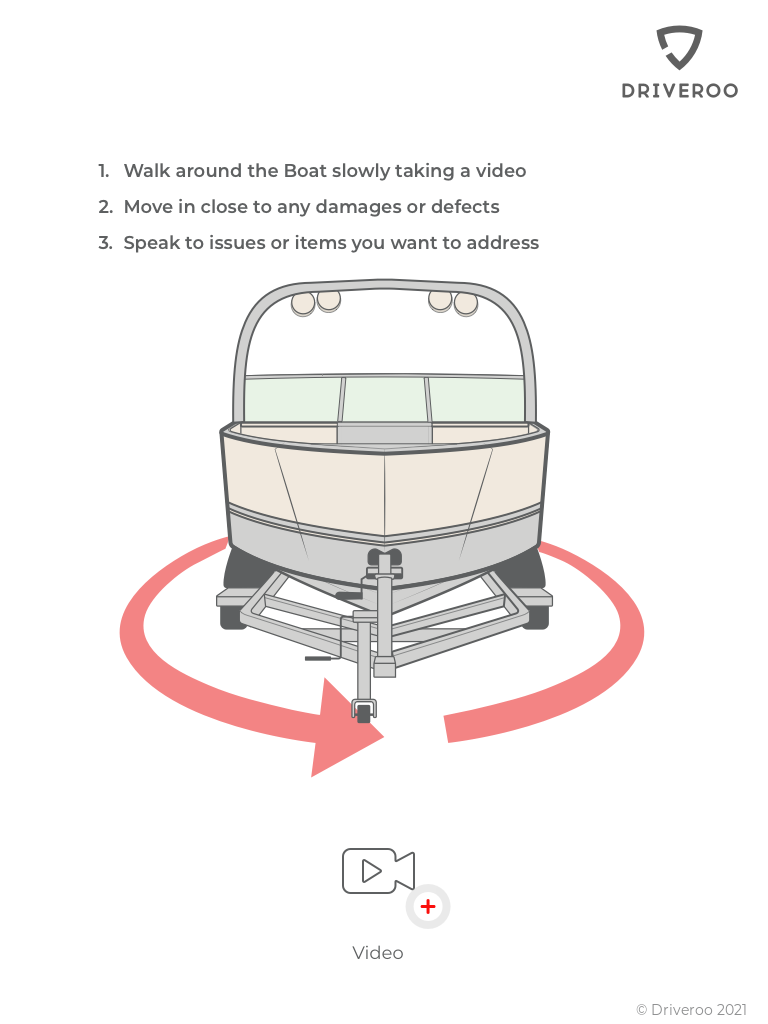 DRIVEROO

1. Walk around the Boat slowly taking a video
2. Move in close to any damages or defects
3. Speak to issues or items you want to address

+

Video

© Driveroo 2021